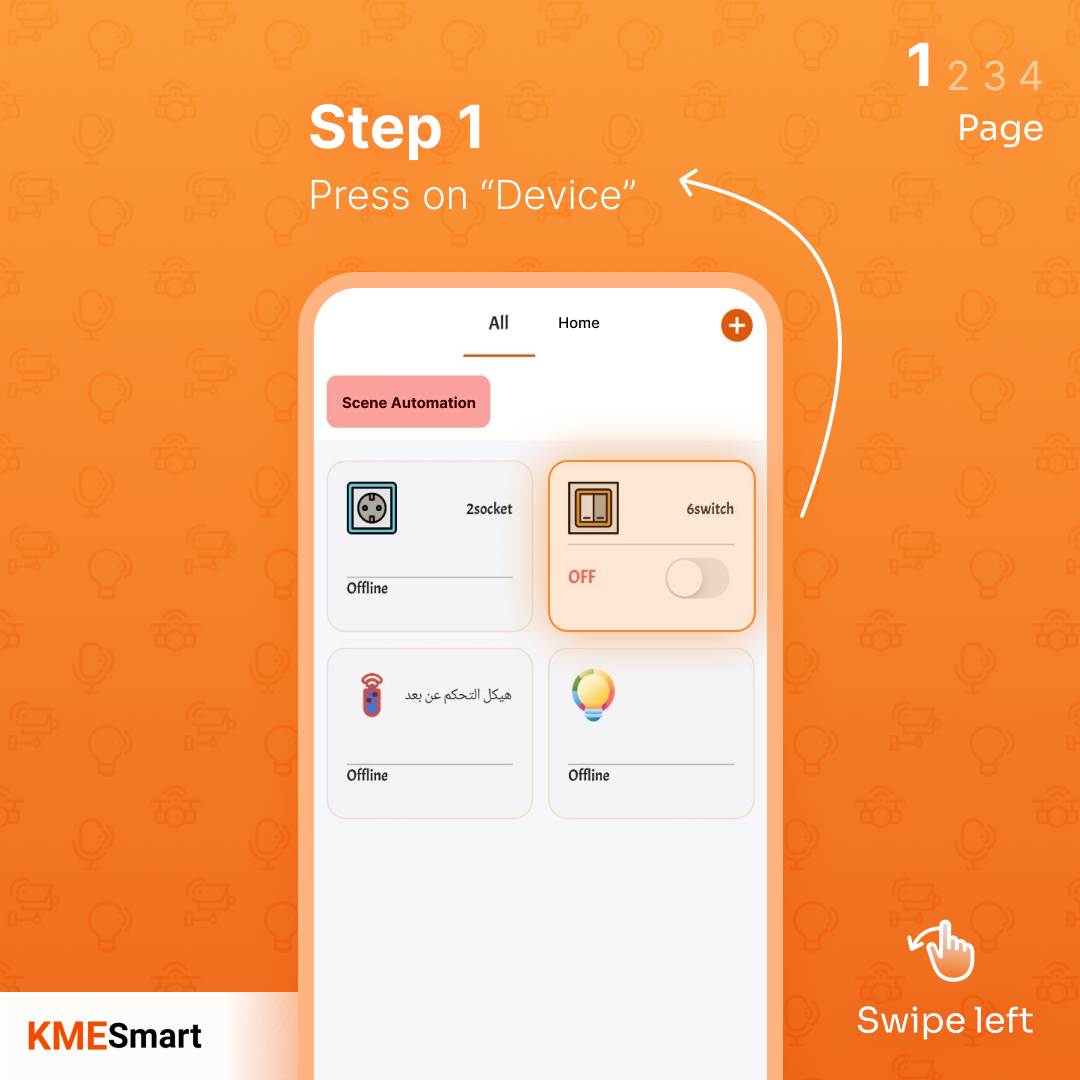 1 2 3 4
Page

Step 1
Press on “Device”

All
Home

Scene Automation

2socket
Offline

6switch
OFF

هيكل التحكم عن بعد
Offline

Offline

Swipe left

KMESmart